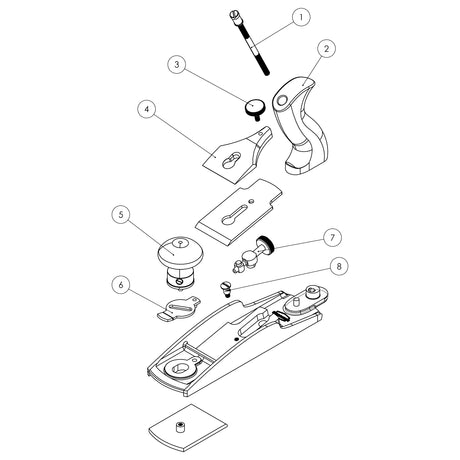 1
2
3
4
5
7
8
6