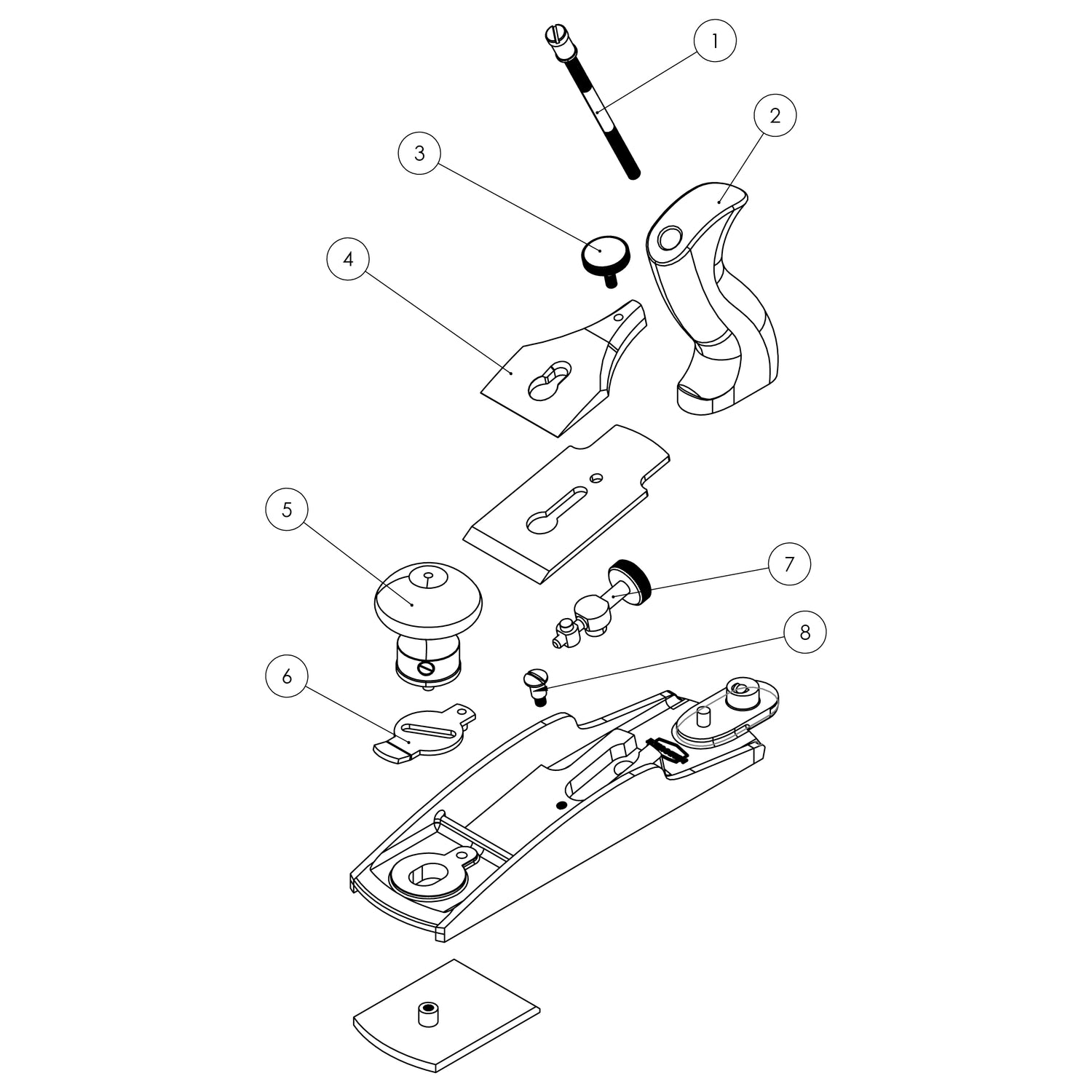 1
2
3
4
5
7
8
6