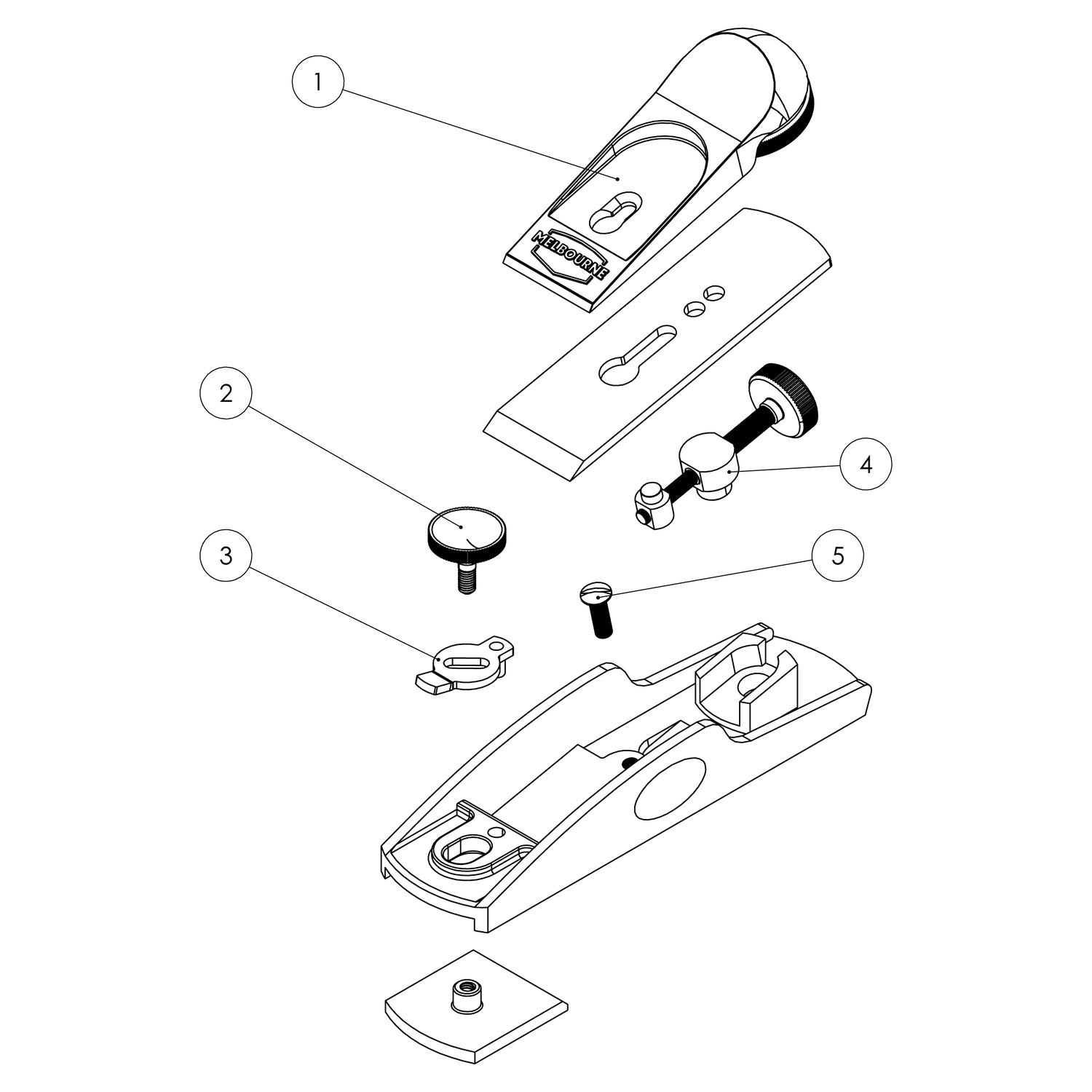 1
MELBOURNE
2
4
3
5