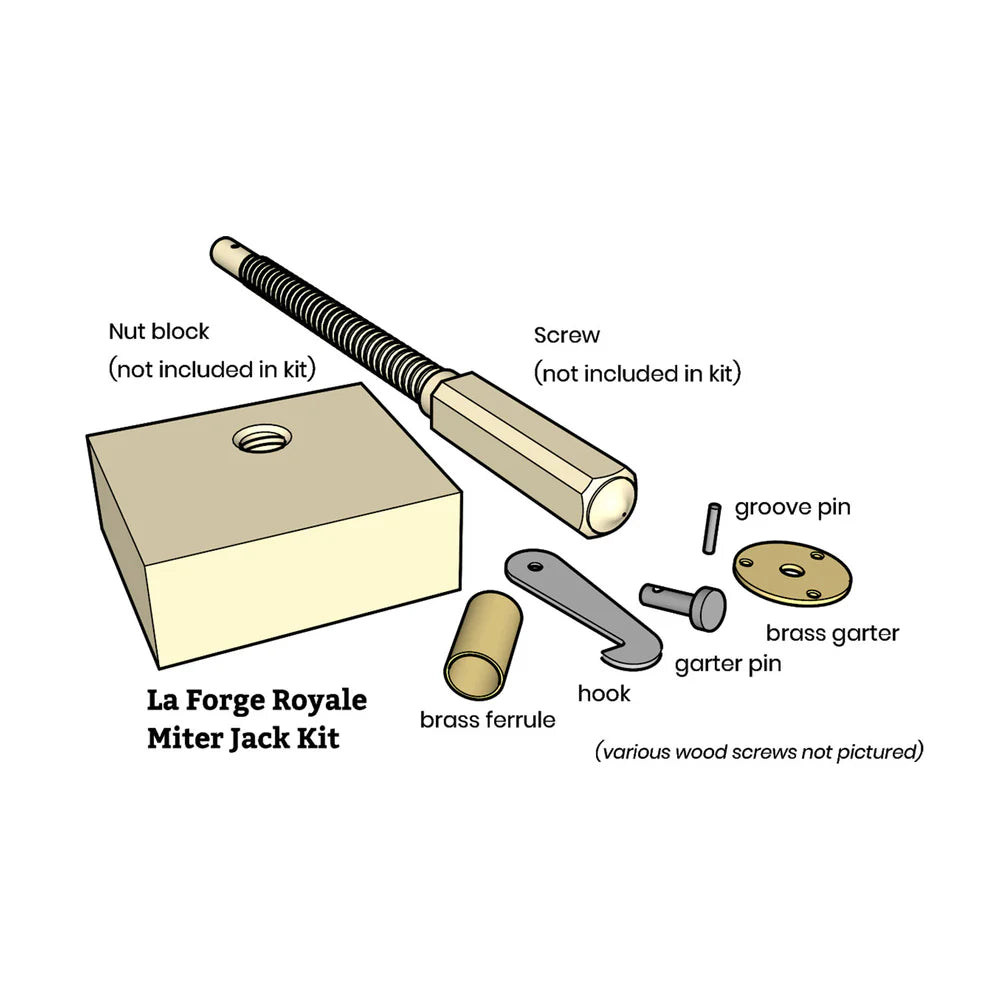 Nut block
(not included in kit)

Screw
(not included in kit)

groove pin

brass garter

garter pin

hook

brass ferrule

La Forge Royale
Miter Jack Kit

(various wood screws not pictured)