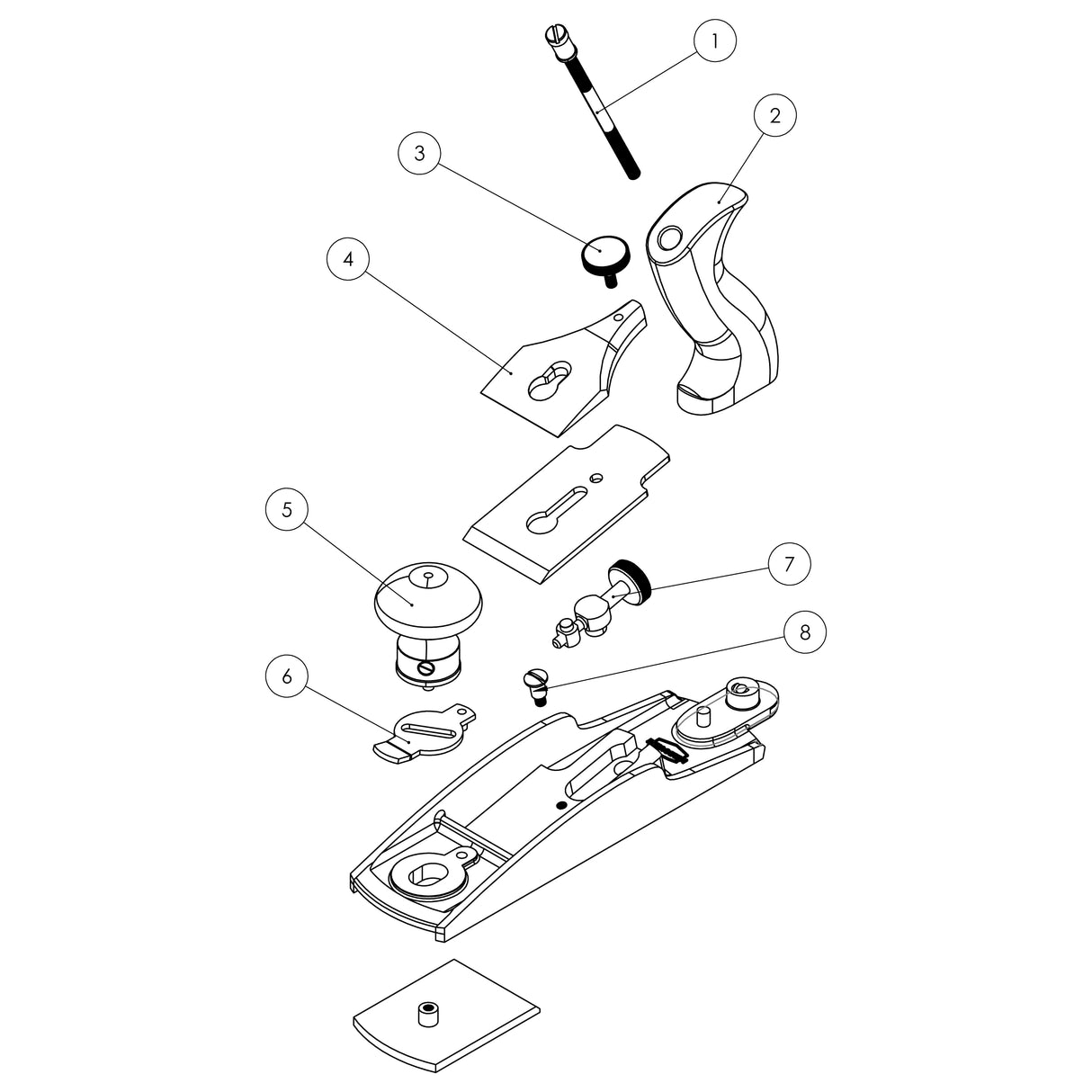 1
2
3
4
5
7
8
6