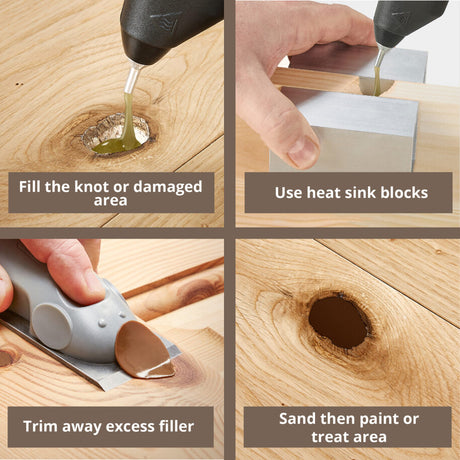 Fill the knot or damaged area

Use heat sink blocks

Trim away excess filler

Sand then paint or treat area