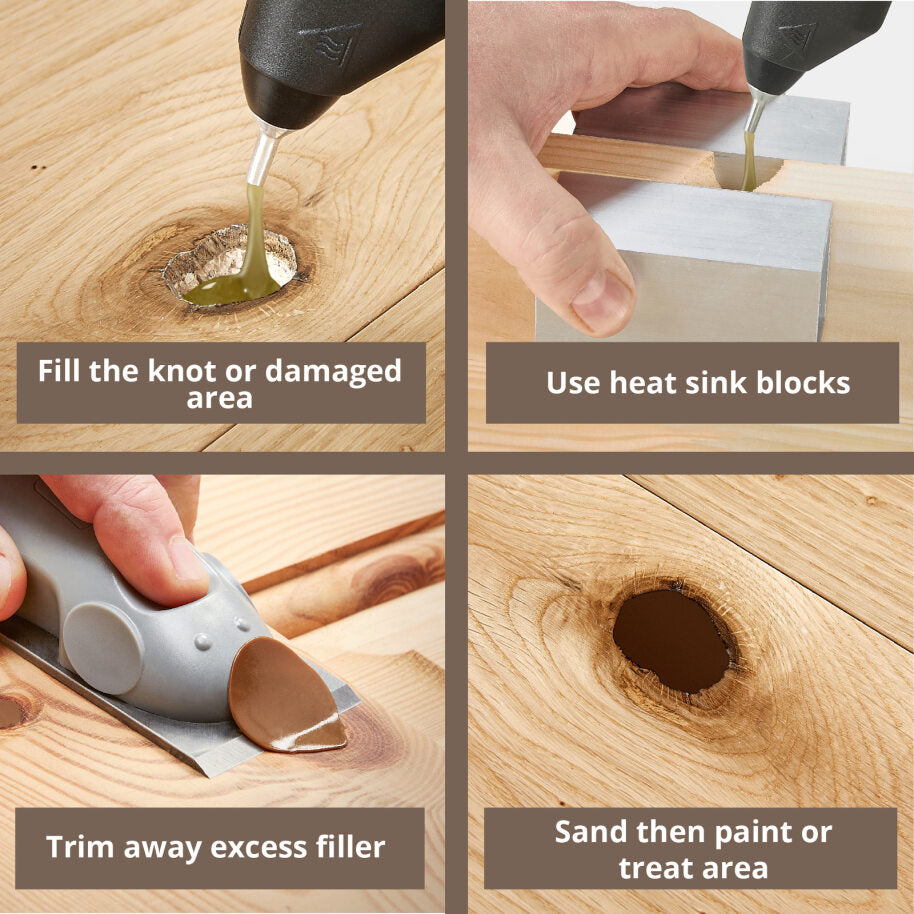 Fill the knot or damaged area

Use heat sink blocks

Trim away excess filler

Sand then paint or treat area