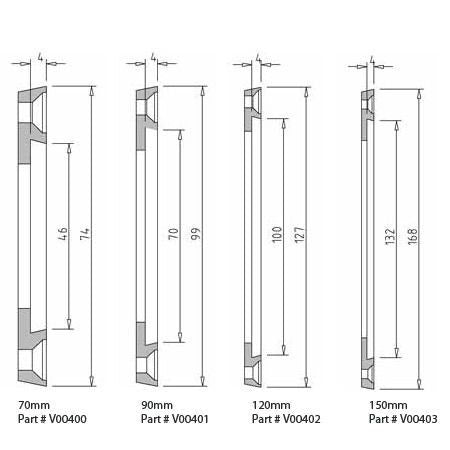 4
46
74
70mm
Part # V00400

4
70
99
90mm
Part # V00401

4
100
127
120mm
Part # V00402

4
132
168
150mm
Part # V00403