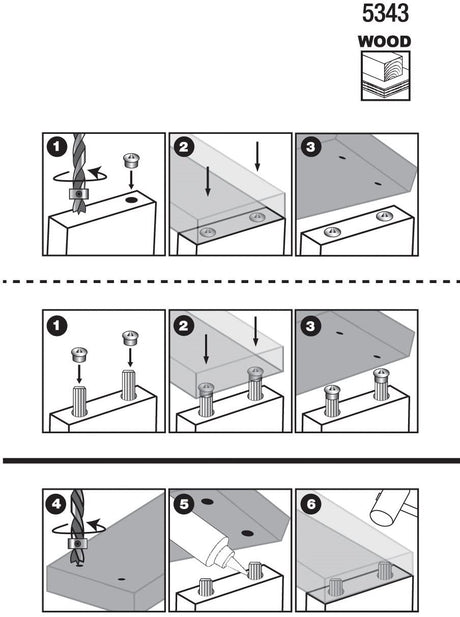 5343

WOOD

1

2

3

1

2

3

4

5

6