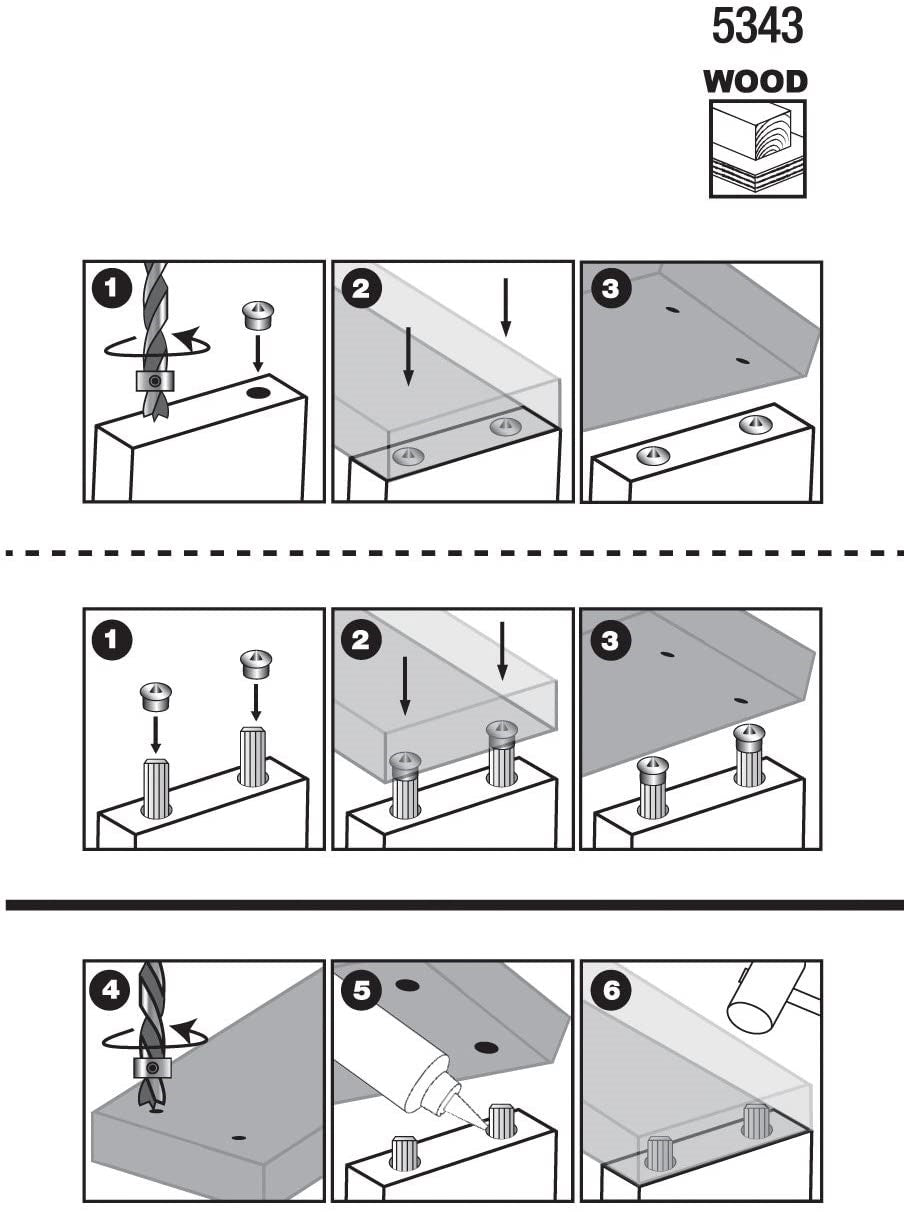 5343

WOOD

1

2

3

1

2

3

4

5

6