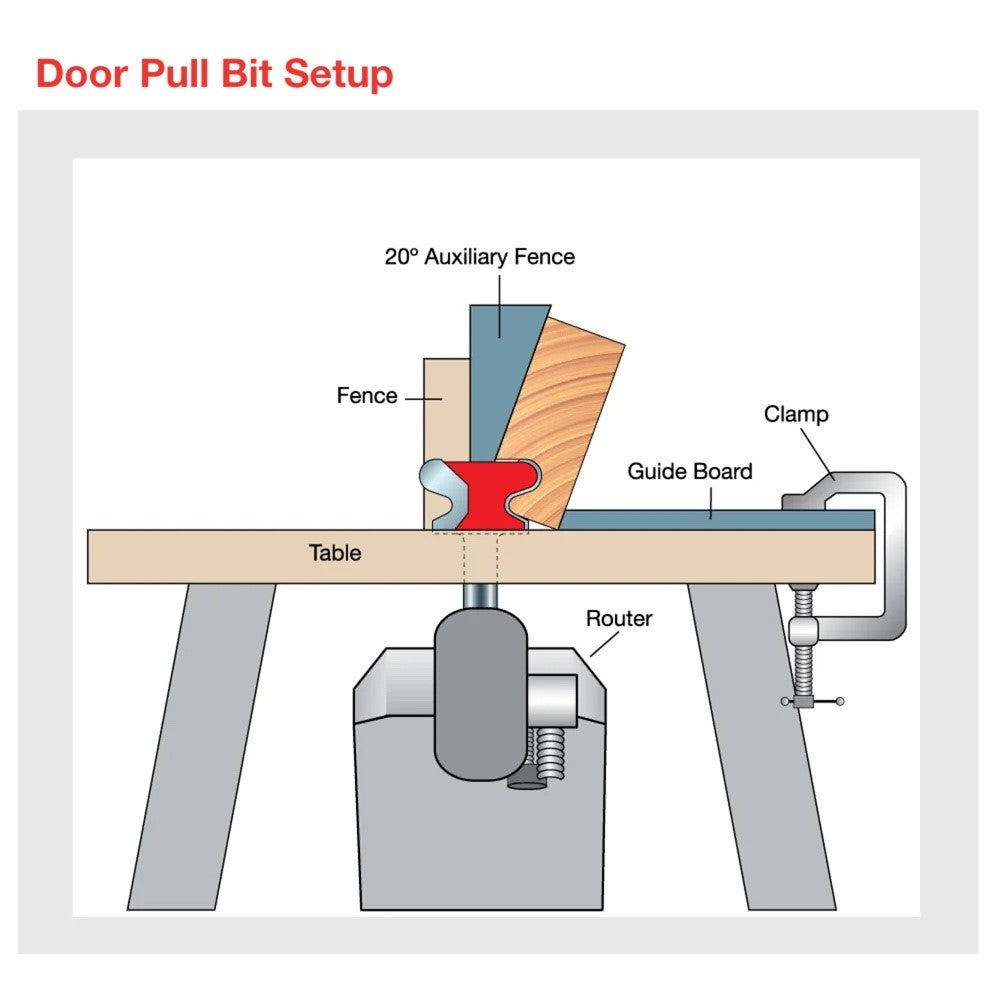 Door Pull Bit Setup

20° Auxiliary Fence

Fence

Clamp

Guide Board

Table

Router