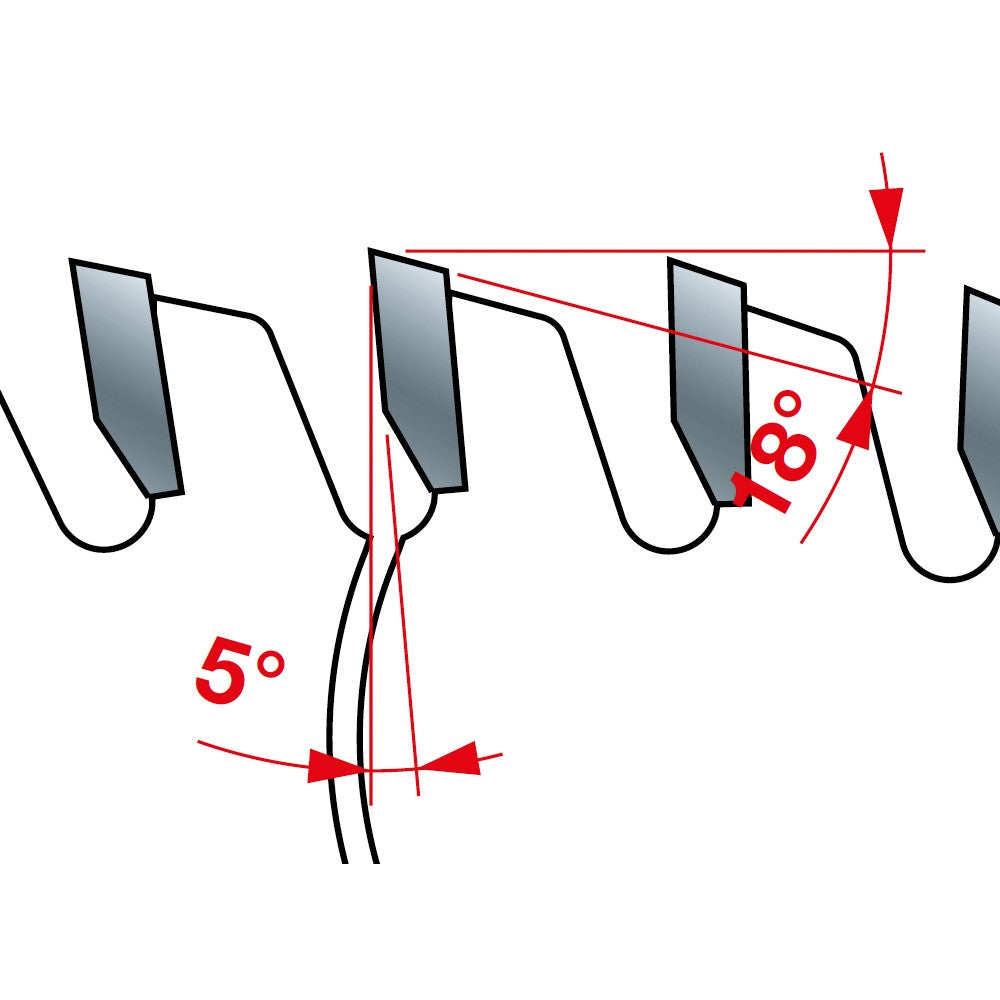 18°

5°